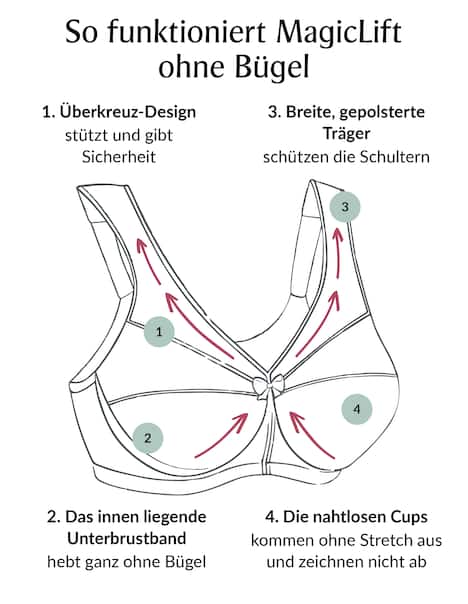 So funktioniert MagicLift ohne Bügel

1. Überkreuz-Design
stützt und gibt Sicherheit

3. Breite, gepolsterte Träger
schützen die Schultern

3

1

4

2

2. Das innen liegende Unterbrustband
hebt ganz ohne Bügel

4. Die nahtlosen Cups
kommen ohne Stretch aus und zeichnen nicht ab